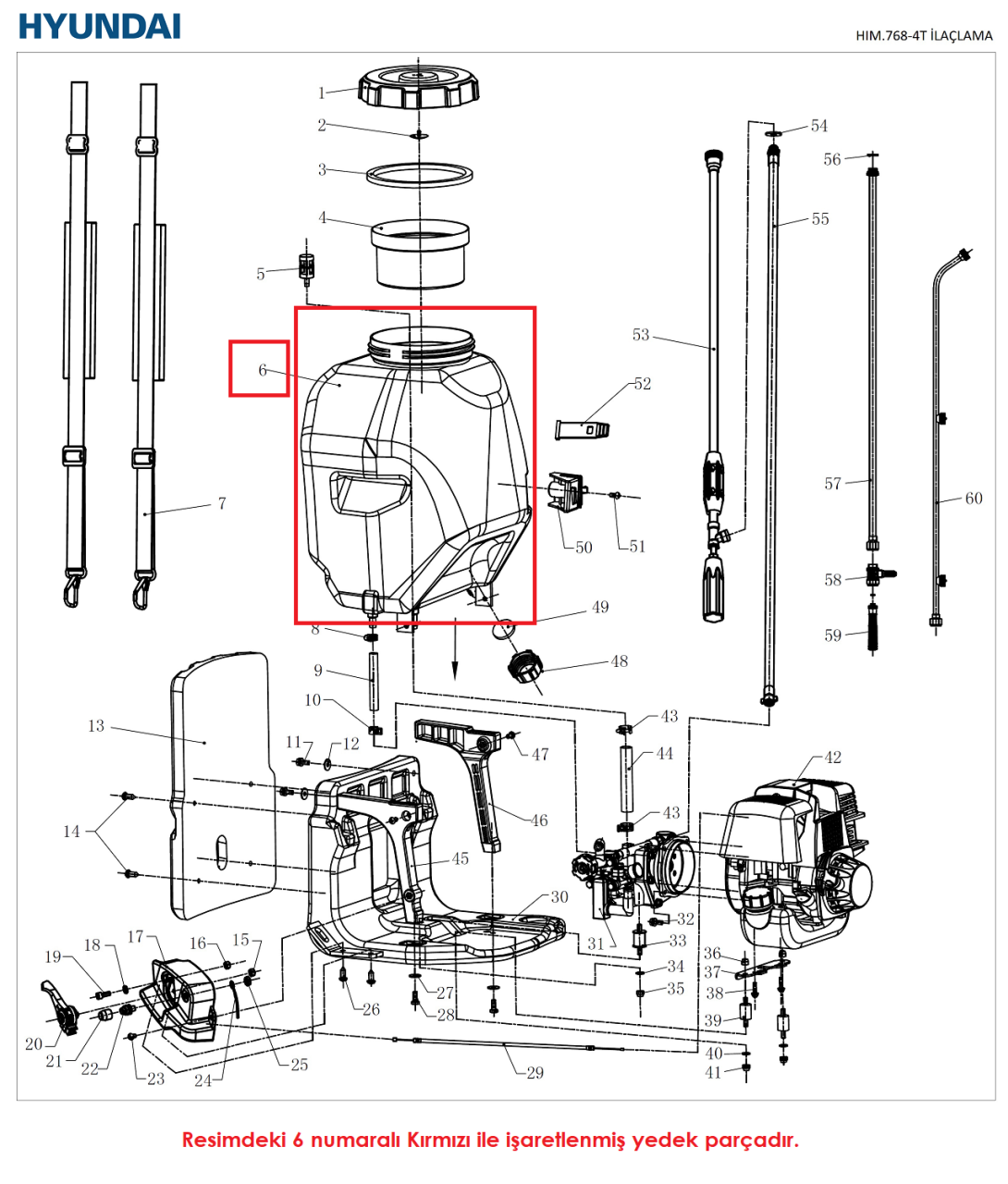 HYUNDAI

HIM.768-4T İLAÇLAMA

1
2
3
4
5
6
7
8
9
10
11
12
13
14
15
16
17
18
19
20
21
22
23
24
25
26
27
28
29
30
31
32
33
34
35
36
37
38
39
40
41
42
43
44
43
45
46
47
48
49
50
51
52
53
54
55
56
57
58
59
60

Resimdeki 6 numaralı Kırmızı ile işaretlenmiş yedek parçadır.