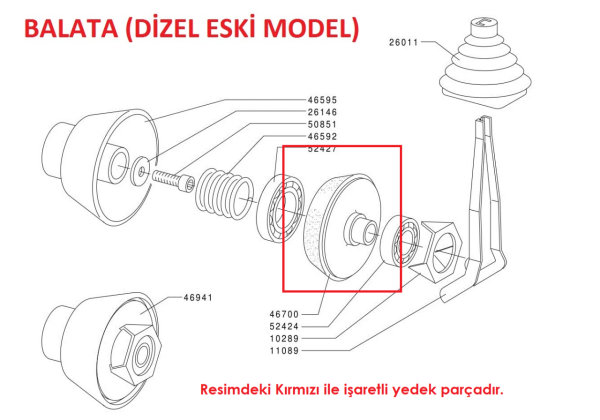 BALATA (DİZEL ESKİ MODEL)

26011

46595
26146
50851
46592
52427

46941

46700
52424
10289
11089

Resimdeki Kırmızı ile işaretli yedek parçadır.