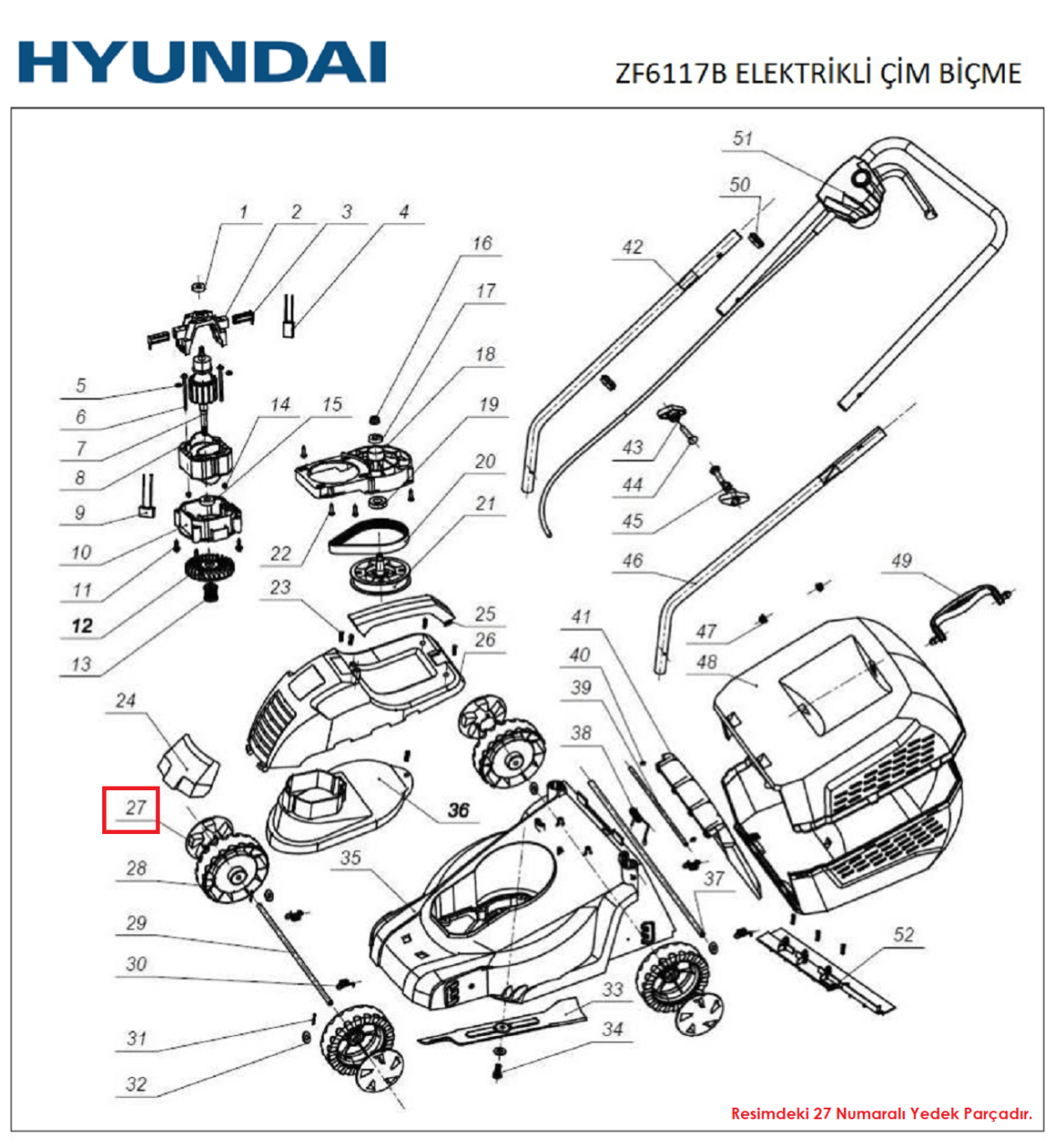 HYUNDAI

ZF6117B ELEKTRİKLİ ÇİM BİÇME

1 2 3 4 5 6 7 8 9 10 11 12 13 14 15 16 17 18 19 20 21 22 23 24 25 26 27 28 29 30 31 32 33 34 35 36 37 38 39 40 41 42 43 44 45 46 47 48 49 50 51 52

Resimdeki 27 Numaralı Yedek Parçadır.