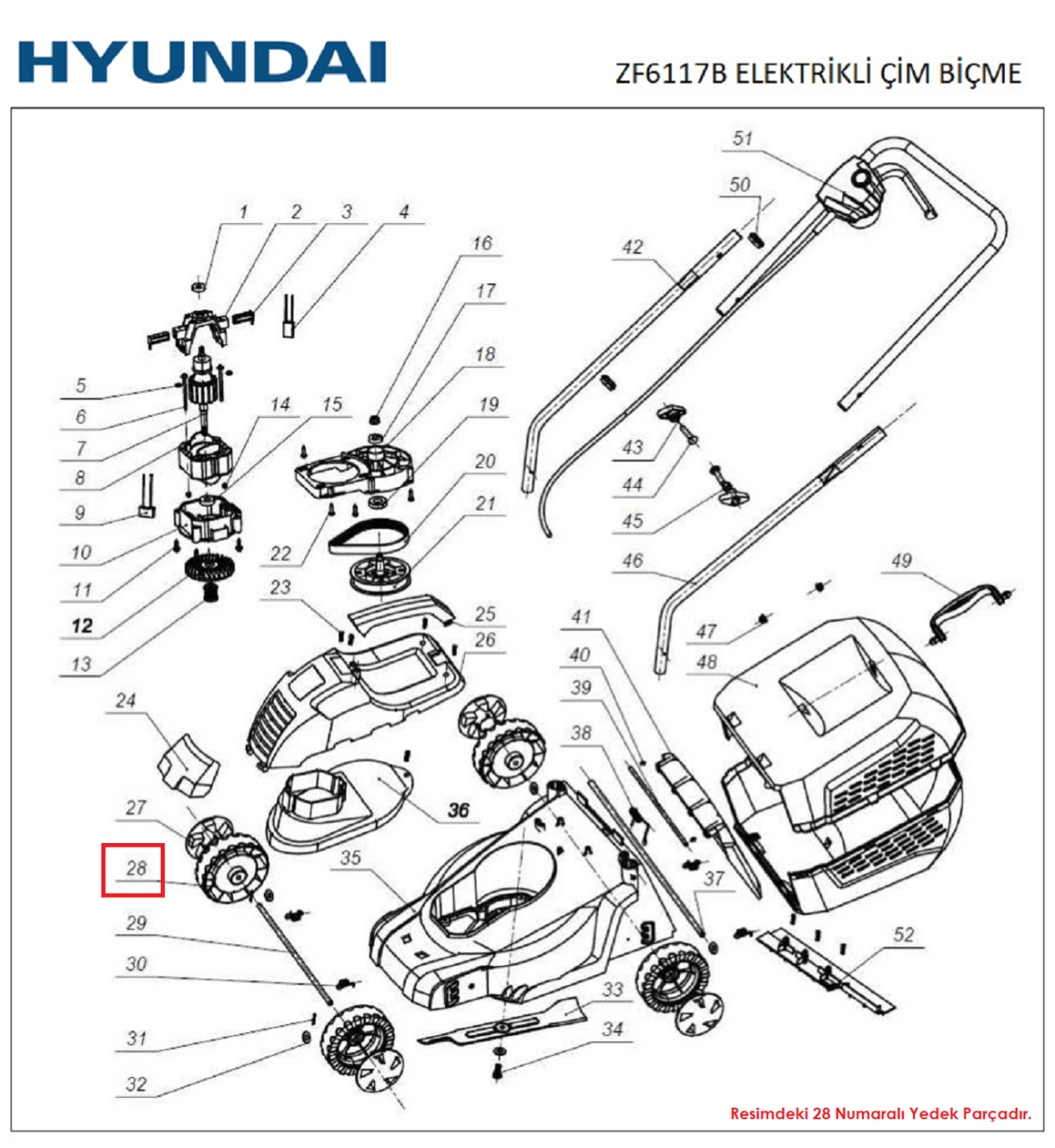 HYUNDAI

ZF6117B ELEKTRİKLİ ÇİM BİÇME

1
2
3
4
5
6
7
8
9
10
11
12
13
14
15
16
17
18
19
20
21
22
23
24
25
26
27
28
29
30
31
32
33
34
35
36
37
38
39
40
41
42
43
44
45
46
47
48
49
50
51
52

Resimdeki 28 Numaralı Yedek Parçadır.